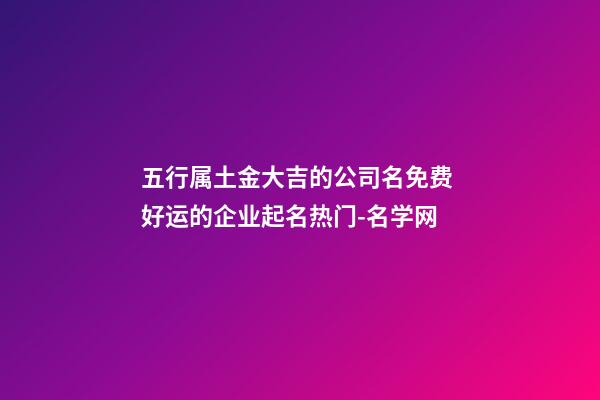 五行属土金大吉的公司名免费好运的企业起名热门-名学网